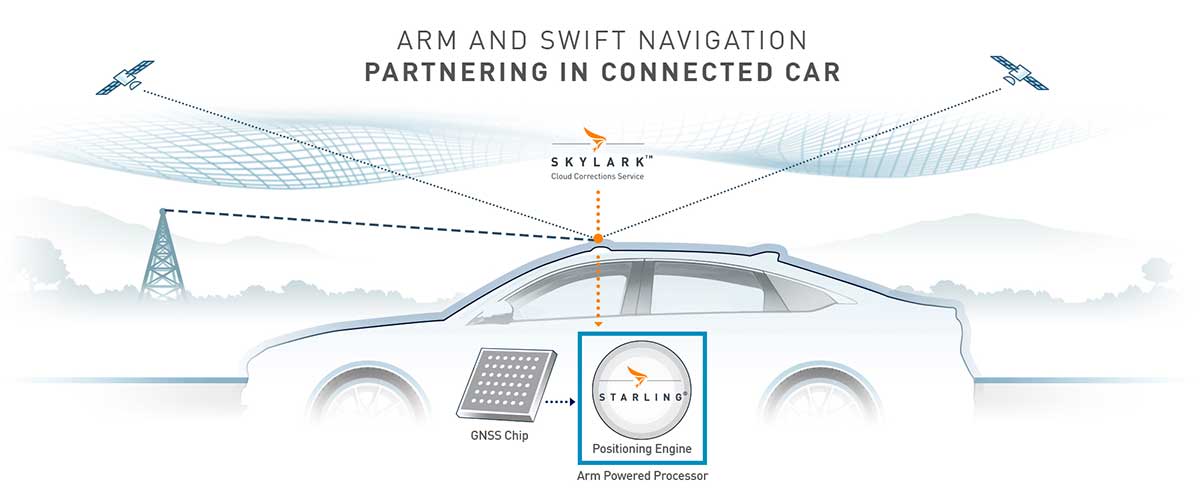 ARM AND SWIFT NAVIGATION
PARTNERING IN CONNECTED CAR

SKYLARK™
Cloud Corrections Service

GNSS Chip

STARLING®
Positioning Engine

Arm Powered Processor