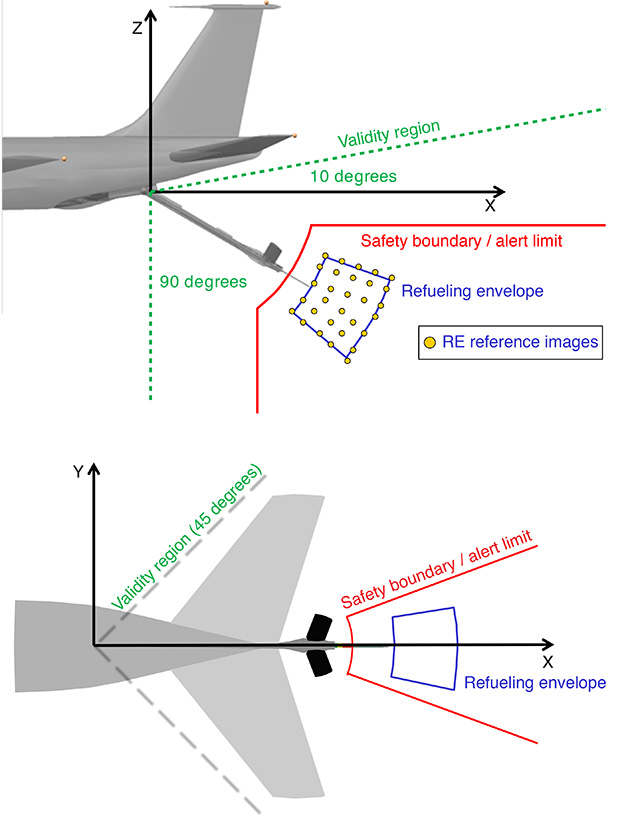 Z

Validity region

10 degrees

X

Safety boundary / alert limit

90 degrees

Refueling envelope

RE reference images

Y

Validity region (45 degrees)

Safety boundary / alert limit

X

Refueling envelope