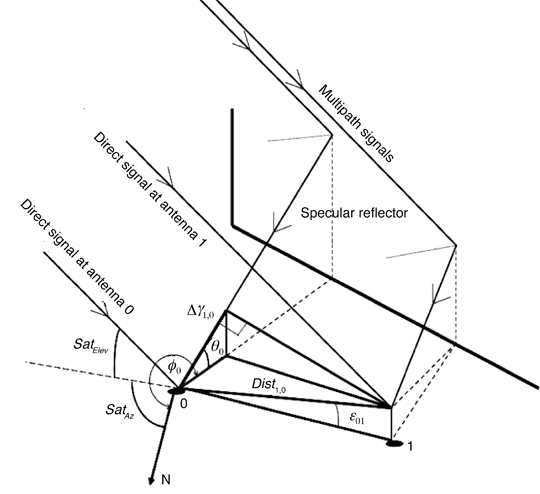 Multipath signals

Direct signal at antenna 1

Direct signal at antenna 0

Specular reflector

$\Delta\gamma_{1,0}$

$\theta_0$

$Sat_{Elev}$

$\phi_0$

$Dist_{1,0}$

$Sat_{Az}$

0

$\varepsilon_{01}$

1

N